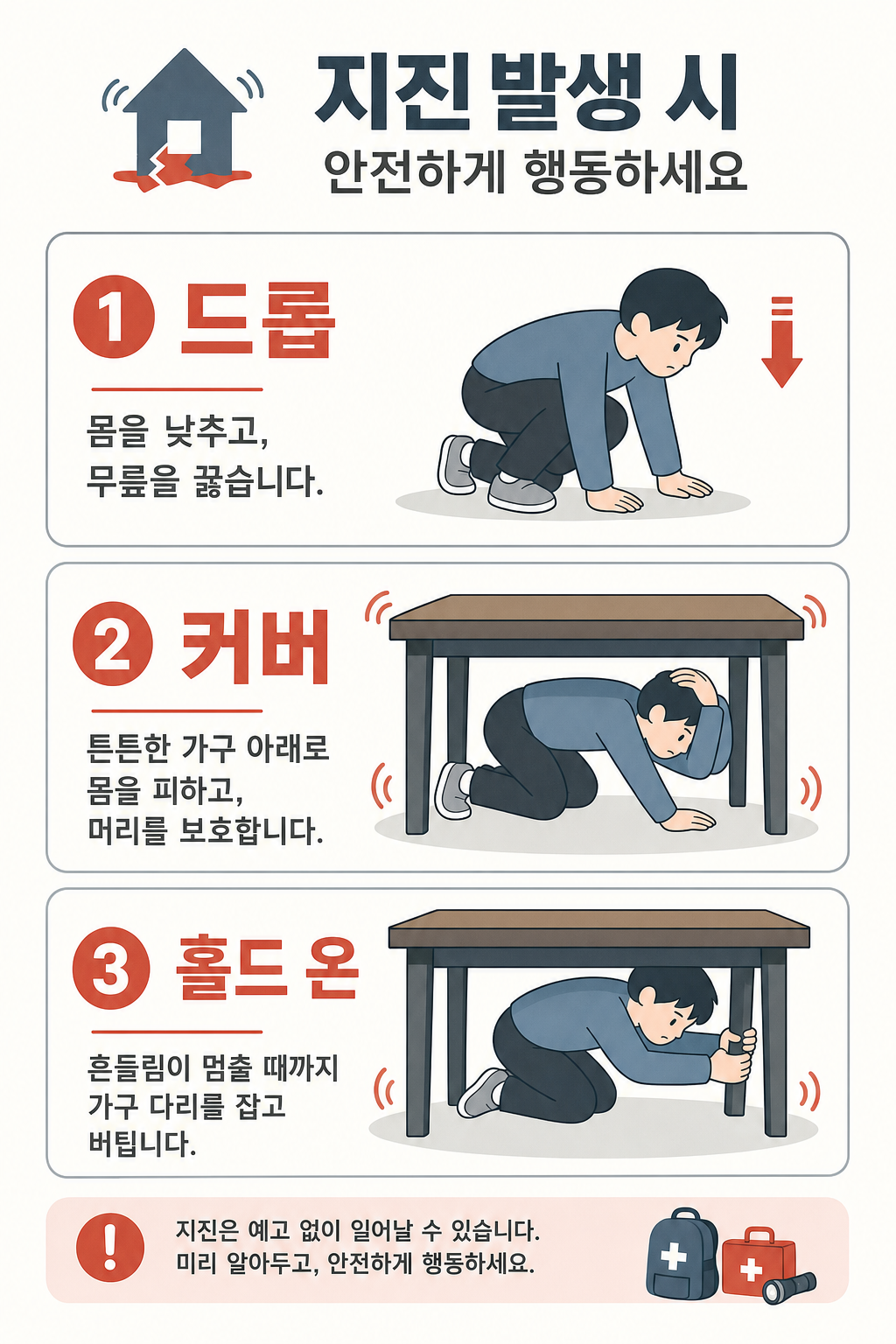 지진 발생 시
안전하게 행동하세요

1 드롭

몸을 낮추고,
무릎을 꿇습니다.

2 커버

튼튼한 가구 아래로
몸을 피하고,
머리를 보호합니다.

3 홀드 온

흔들림이 멈출 때까지
가구 다리를 잡고
버팁니다.

!

지진은 예고 없이 일어날 수 있습니다.
미리 알아두고, 안전하게 행동하세요.